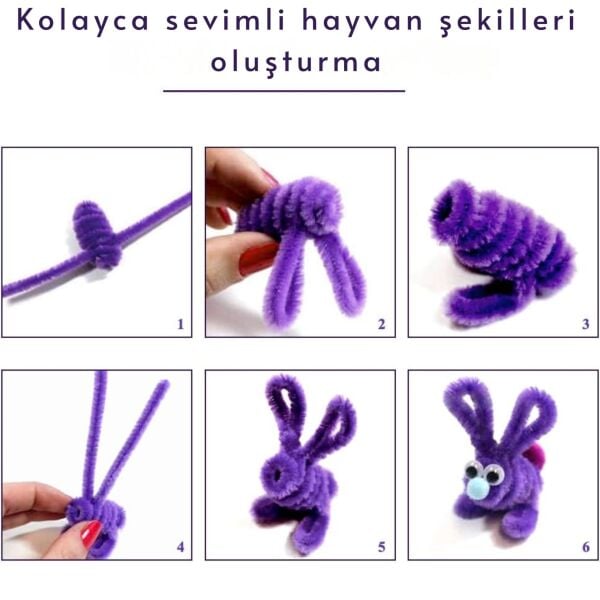 Kolayca sevimli hayvan şekilleri oluşturma

1

2

3

4

5

6