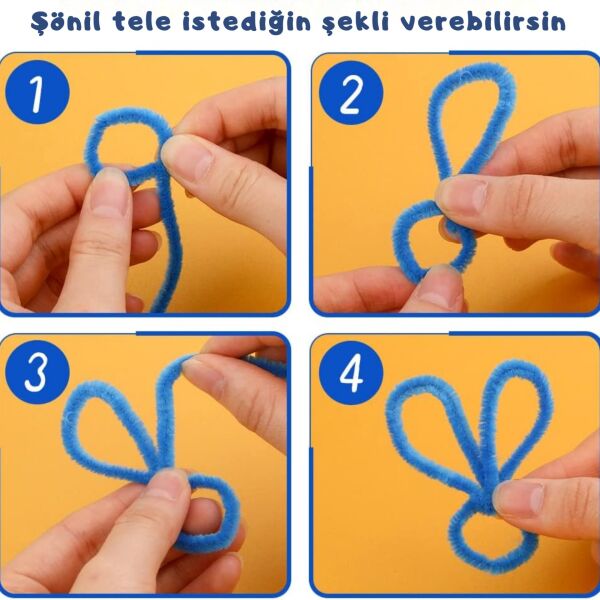 Şönil tele istediğin şekli verebilirsin

1

2

3

4