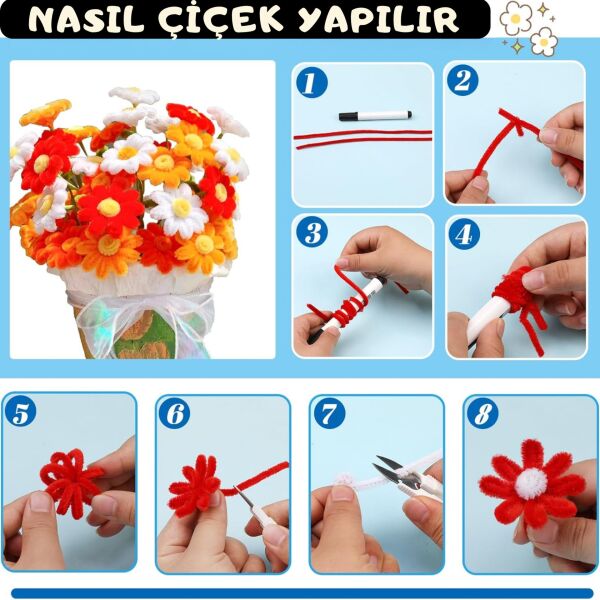 NASIL ÇİÇEK YAPILIR

1

2

3

4

5

6

7

8