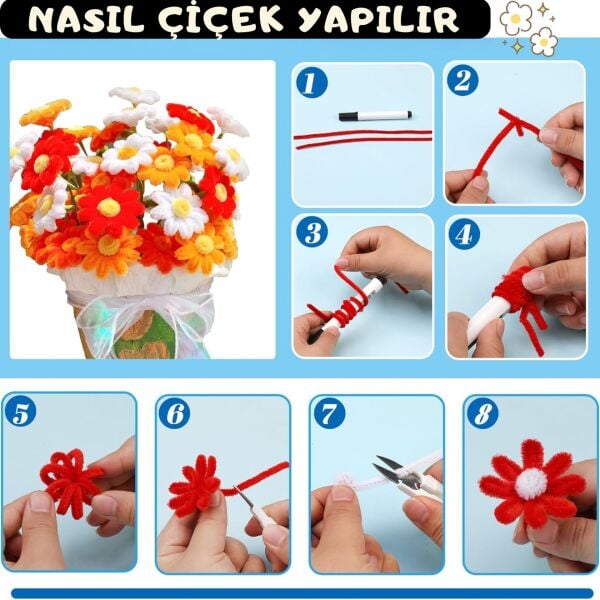 NASIL ÇİÇEK YAPILIR

1

2

3

4

5

6

7

8