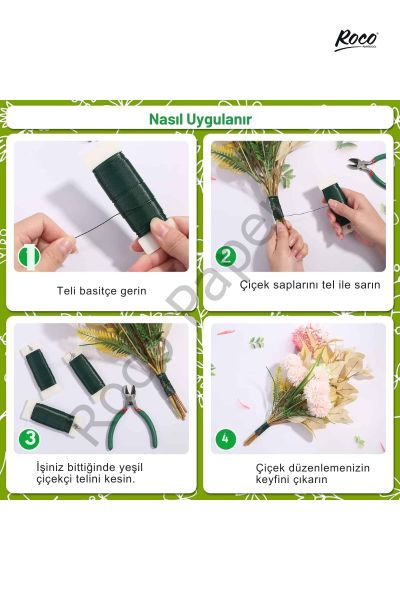 Roco

Nasıl Uygulanır

1

Teli basitçe gerin

2

Çiçek saplarını tel ile sarın

3

İşiniz bittiğinde yeşil çiçekçi telini kesin.

4

Çiçek düzenlemenizin keyfini çıkarın

Roco Paper