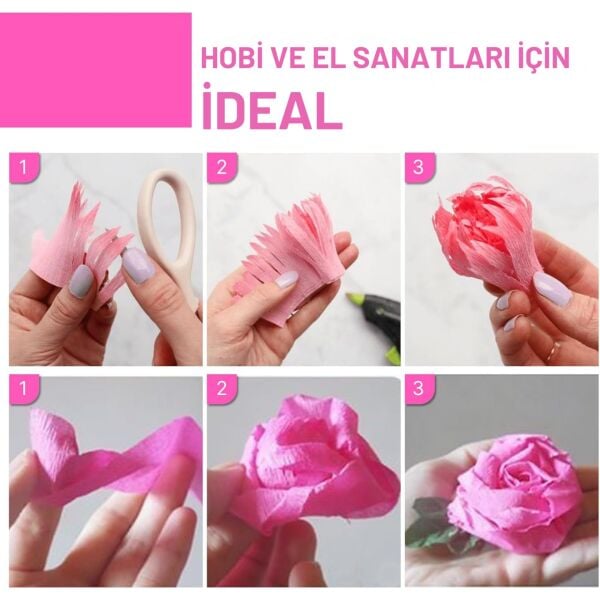 HOBİ VE EL SANATLARI İÇİN
İDEAL

1

2

3

1

2

3