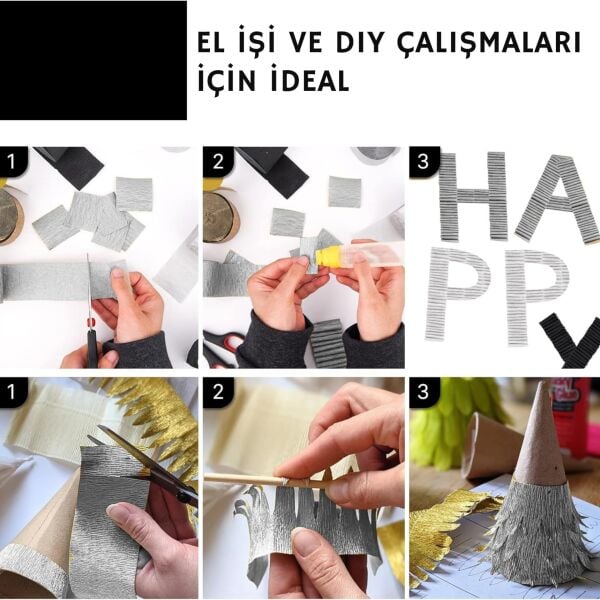 EL İŞİ VE DIY ÇALIŞMALARI İÇİN İDEAL

1

2

3

HA
PP
Y

1

2

3