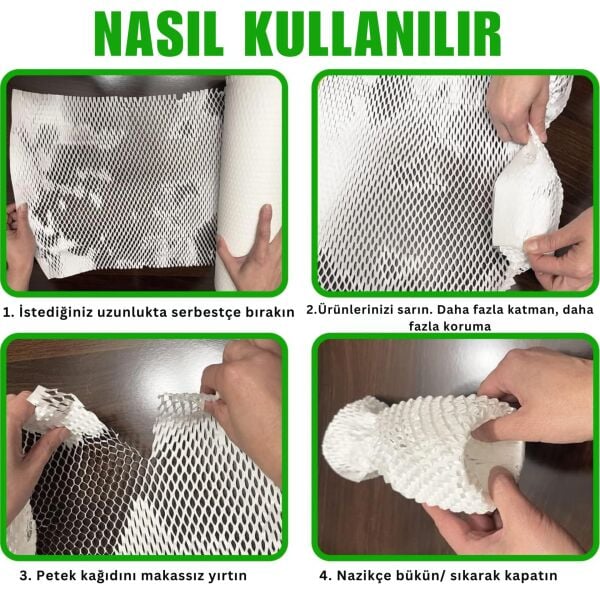 NASIL KULLANILIR

1. İstediğiniz uzunlukta serbestçe bırakın

2.Ürünlerinizi sarın. Daha fazla katman, daha fazla koruma

3. Petek kağıdını makassız yırtın

4. Nazikçe bükün/ sıkarak kapatın